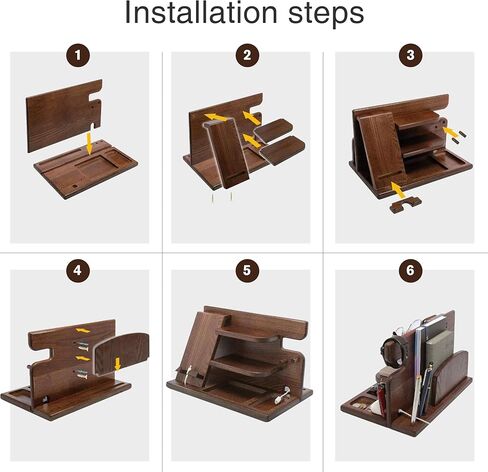 Installation steps

1

2

3

4

5

6