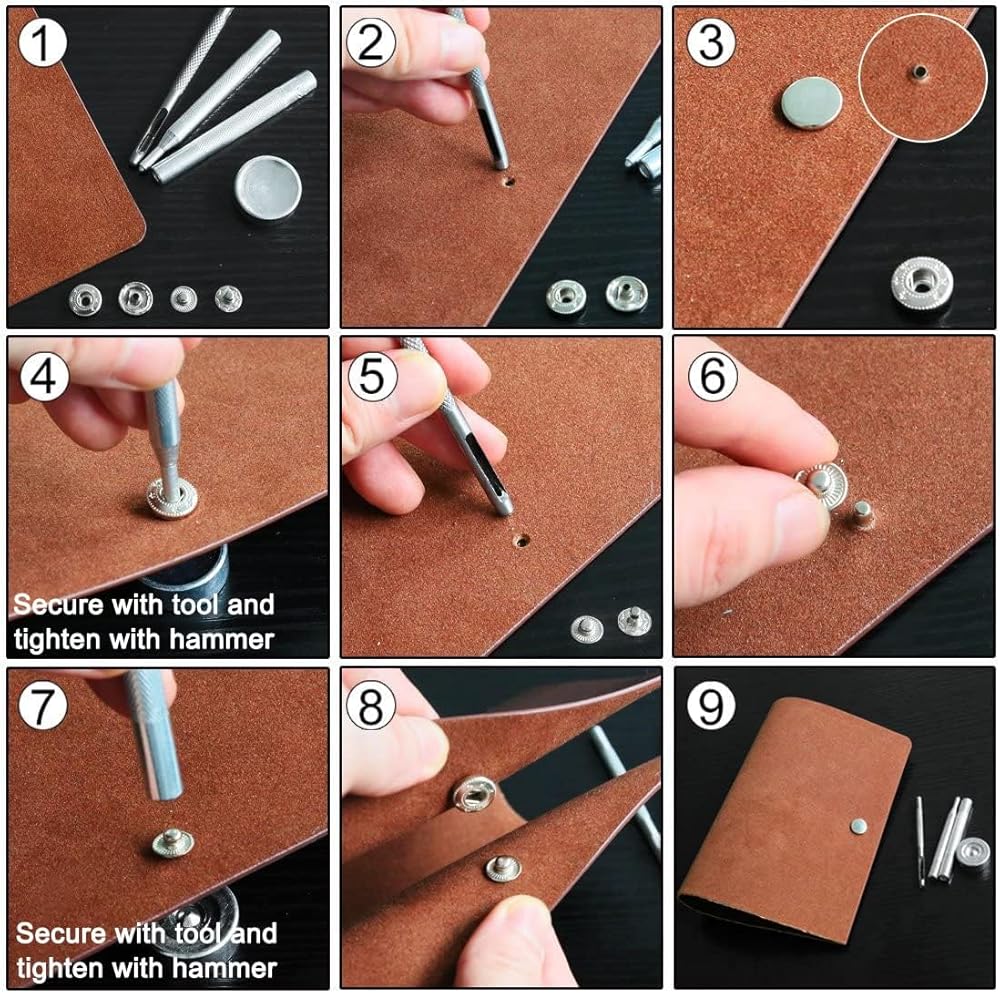 1

2

3

4

Secure with tool and tighten with hammer

5

6

7

Secure with tool and tighten with hammer

8

9