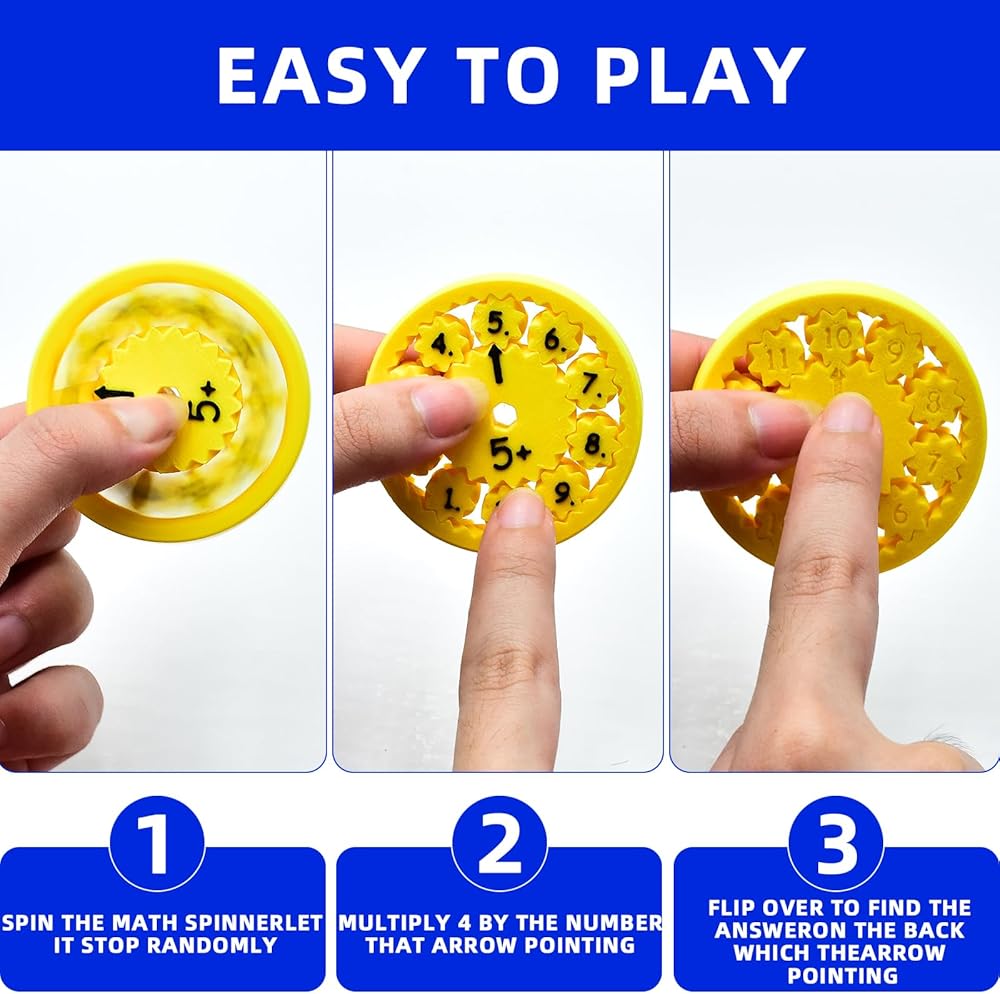 EASY TO PLAY

5+

4. 5. 6. 7. 8. 9. 1.

5+

11 10 9 8 7 6

1

SPIN THE MATH SPINNERLET IT STOP RANDOMLY

2

MULTIPLY 4 BY THE NUMBER THAT ARROW POINTING

3

FLIP OVER TO FIND THE ANSWERON THE BACK WHICH THEARROW POINTING