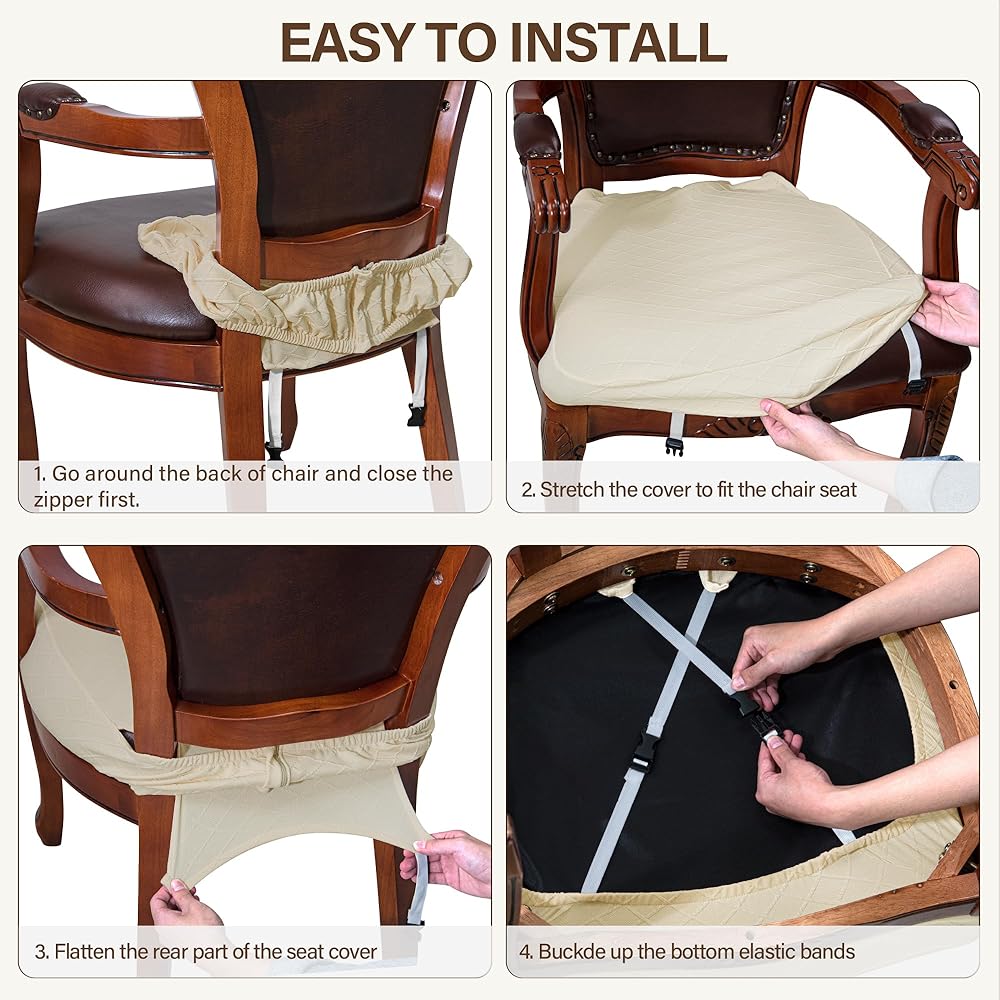 EASY TO INSTALL

1. Go around the back of chair and close the zipper first.

2. Stretch the cover to fit the chair seat

3. Flatten the rear part of the seat cover

4. Buckde up the bottom elastic bands