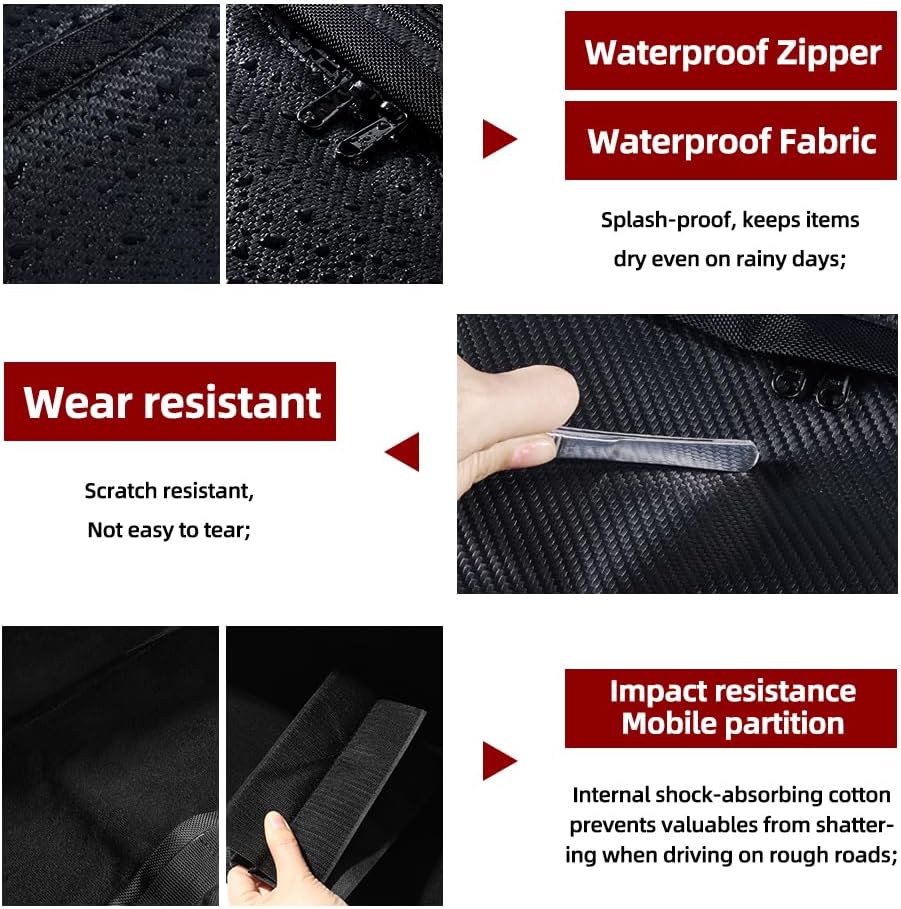 Waterproof Zipper

Waterproof Fabric

Splash-proof, keeps items dry even on rainy days;

Wear resistant

Scratch resistant, Not easy to tear;

Impact resistance Mobile partition

Internal shock-absorbing cotton prevents valuables from shattering when driving on rough roads;