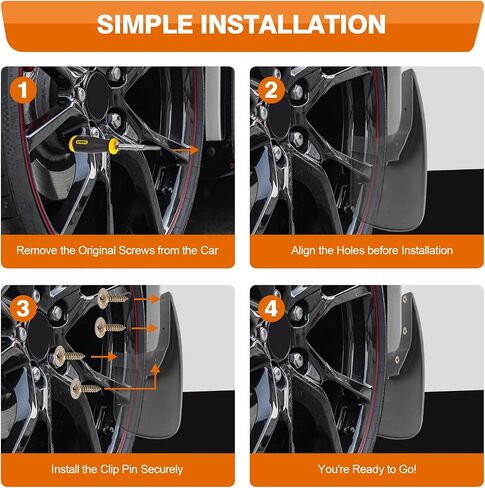 SIMPLE INSTALLATION

1

Remove the Original Screws from the Car

2

Align the Holes before Installation

3

Install the Clip Pin Securely

4

You're Ready to Go!