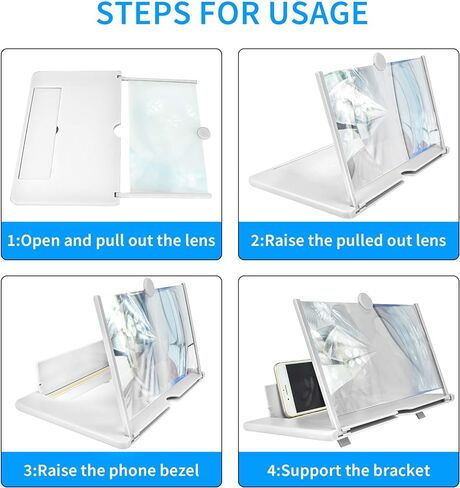 STEPS FOR USAGE

1:Open and pull out the lens

2:Raise the pulled out lens

3:Raise the phone bezel

4:Support the bracket