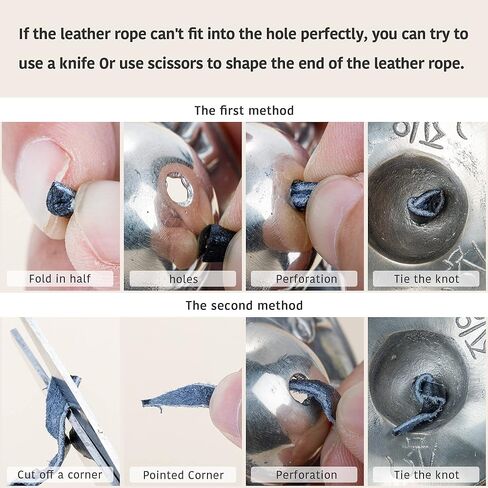 If the leather rope can't fit into the hole perfectly, you can try to use a knife Or use scissors to shape the end of the leather rope.

The first method

Fold in half

holes

Perforation

Tie the knot

The second method

Cut off a corner

Pointed Corner

Perforation

Tie the knot