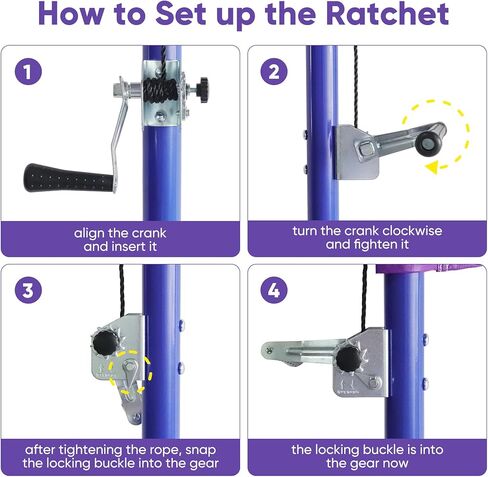 How to Set up the Ratchet

1

align the crank and insert it

2

turn the crank clockwise and fighten it

3

after tightening the rope, snap the locking buckle into the gear

4

the locking buckle is into the gear now