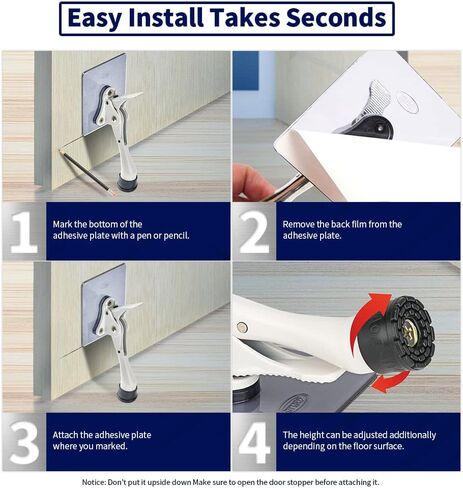 Easy Install Takes Seconds

1

Mark the bottom of the adhesive plate with a pen or pencil.

2

Remove the back film from the adhesive plate.

3

Attach the adhesive plate where you marked.

4

The height can be adjusted additionally depending on the floor surface.

Notice: Don't put it upside down Make sure to open the door stopper before attaching it.