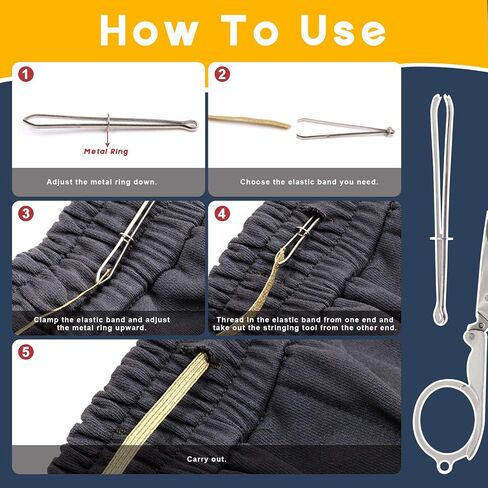 How To Use

1

Metal Ring

Adjust the metal ring down.

2

Choose the elastic band you need.

3

Clamp the elastic band and adjust the metal ring upward.

4

Thread in the elastic band from one end and take out the stringing tool from the other end.

5

Carry out.