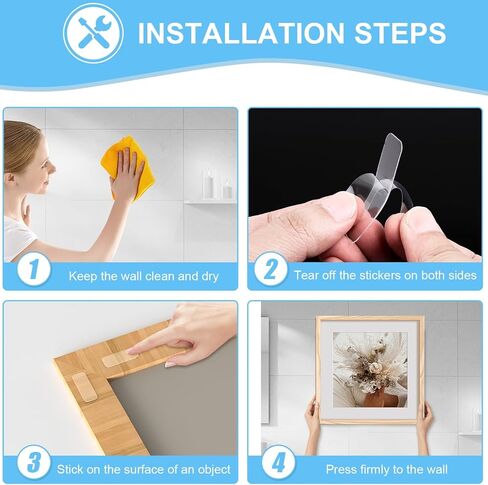 INSTALLATION STEPS

1 Keep the wall clean and dry

2 Tear off the stickers on both sides

3 Stick on the surface of an object

4 Press firmly to the wall