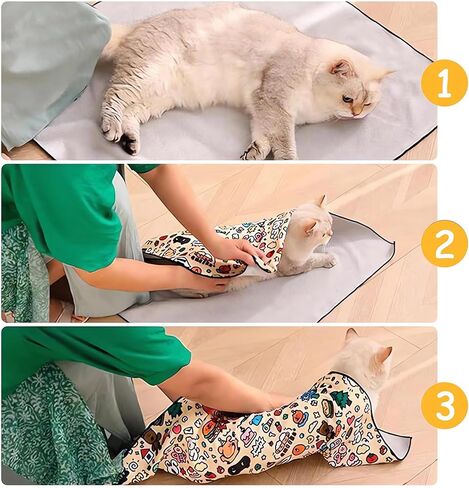 1

2

3