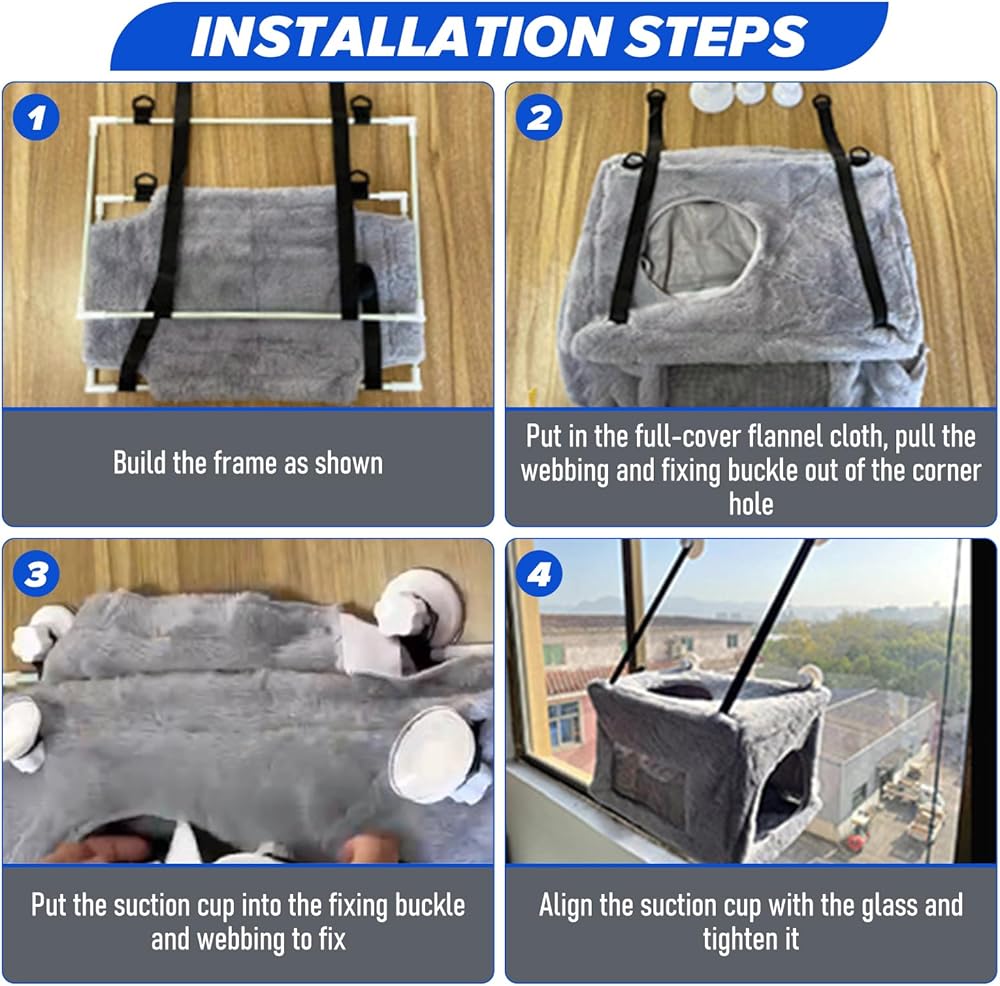 INSTALLATION STEPS

1

Build the frame as shown

2

Put in the full-cover flannel cloth, pull the webbing and fixing buckle out of the corner hole

3

Put the suction cup into the fixing buckle and webbing to fix

4

Align the suction cup with the glass and tighten it