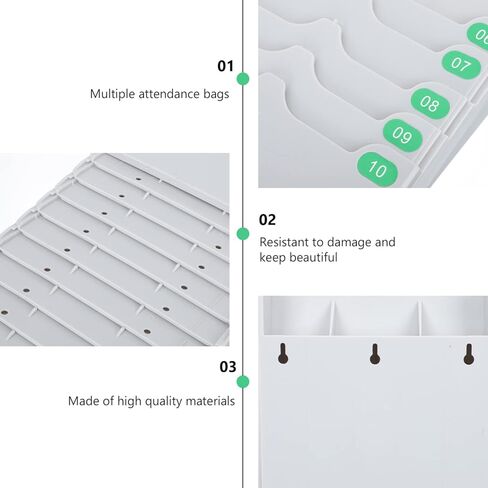 01

Multiple attendance bags

06

07

08

09

10

02

Resistant to damage and keep beautiful

03

Made of high quality materials