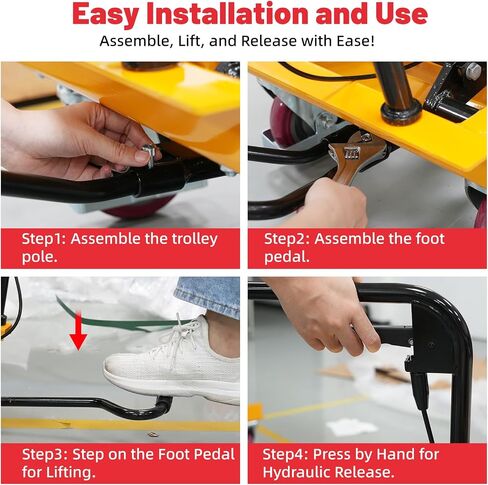 Easy Installation and Use
Assemble, Lift, and Release with Ease!

Step1: Assemble the trolley pole.

Step2: Assemble the foot pedal.

Step3: Step on the Foot Pedal for Lifting.

Step4: Press by Hand for Hydraulic Release.