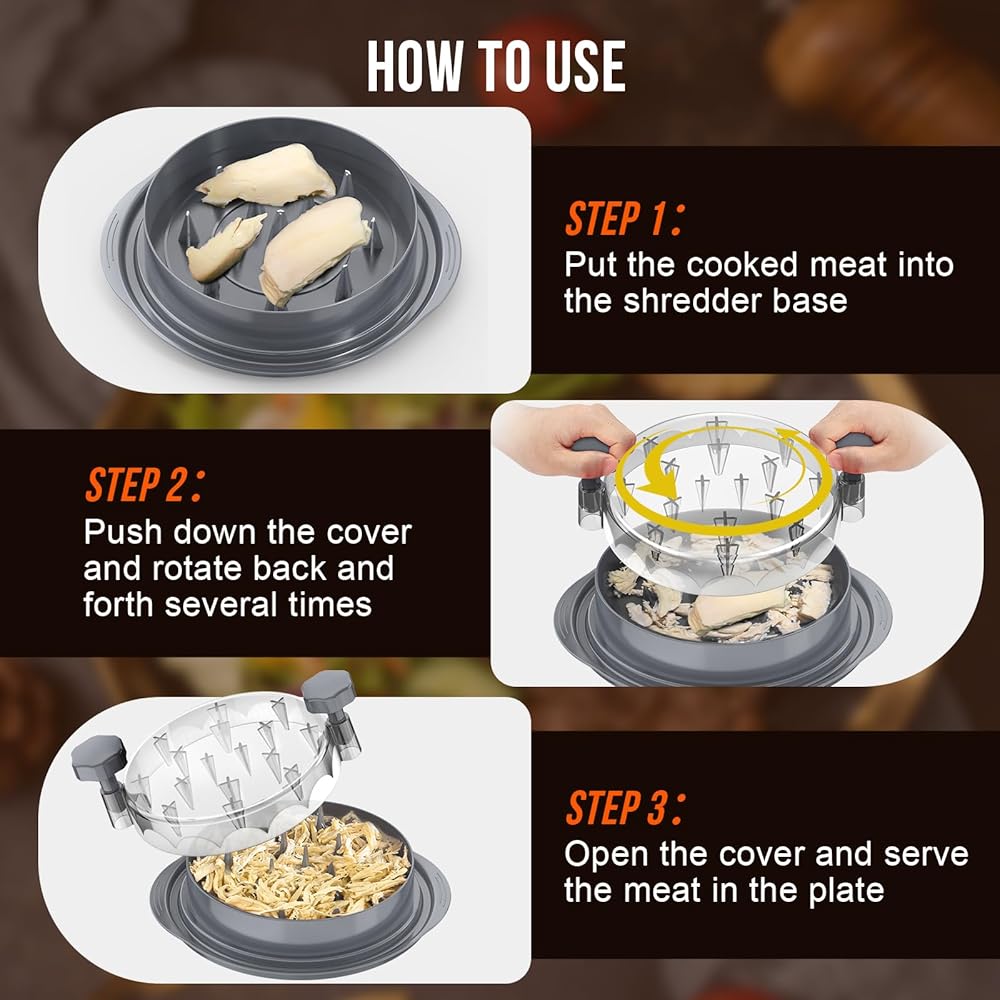 HOW TO USE

STEP 1:
Put the cooked meat into the shredder base

STEP 2:
Push down the cover and rotate back and forth several times

STEP 3:
Open the cover and serve the meat in the plate