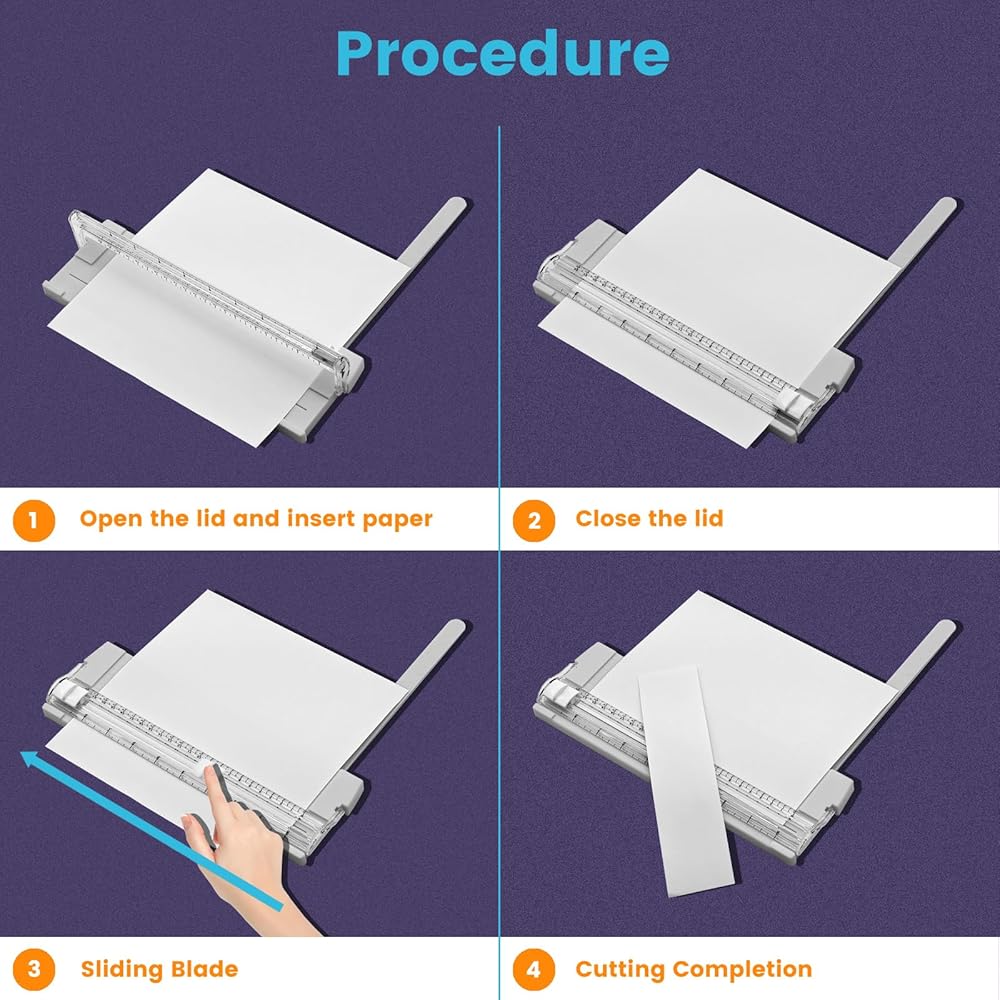 Procedure

1 Open the lid and insert paper

2 Close the lid

3 Sliding Blade

4 Cutting Completion