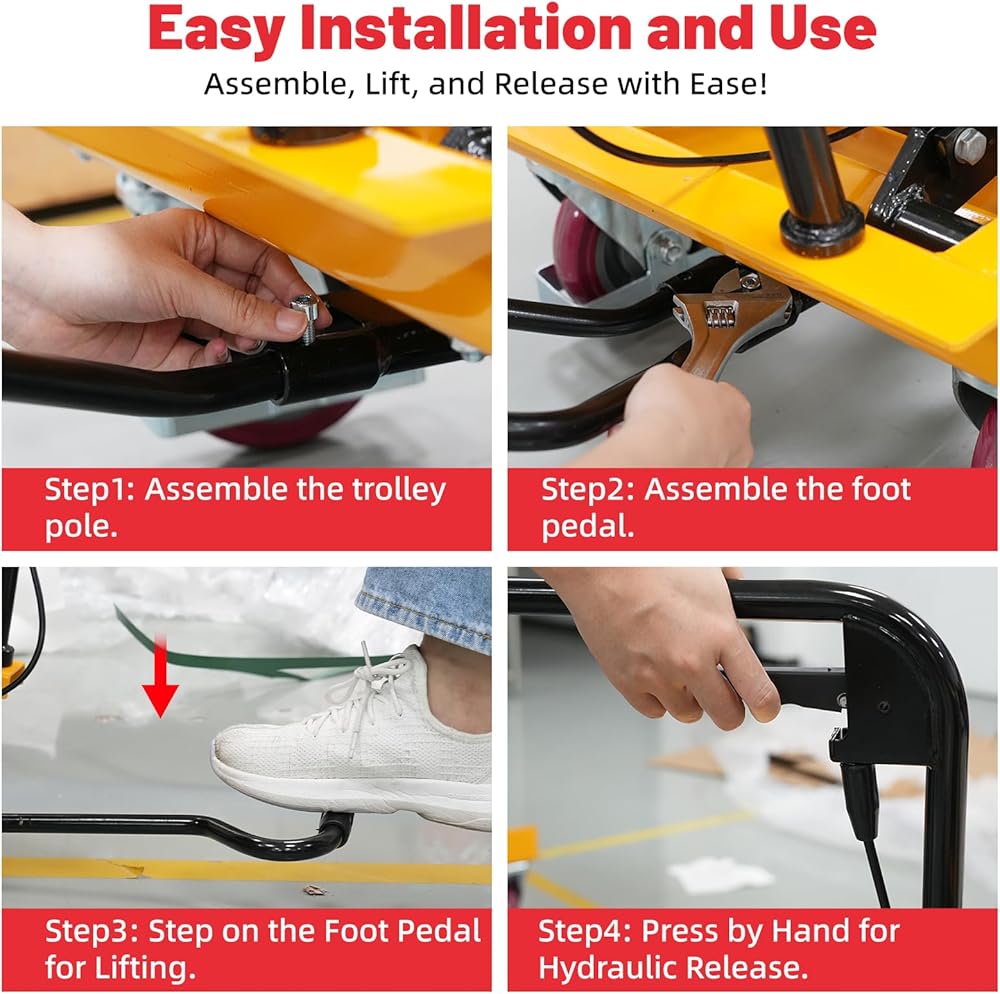 Easy Installation and Use

Assemble, Lift, and Release with Ease!

Step1: Assemble the trolley pole.

Step2: Assemble the foot pedal.

Step3: Step on the Foot Pedal for Lifting.

Step4: Press by Hand for Hydraulic Release.