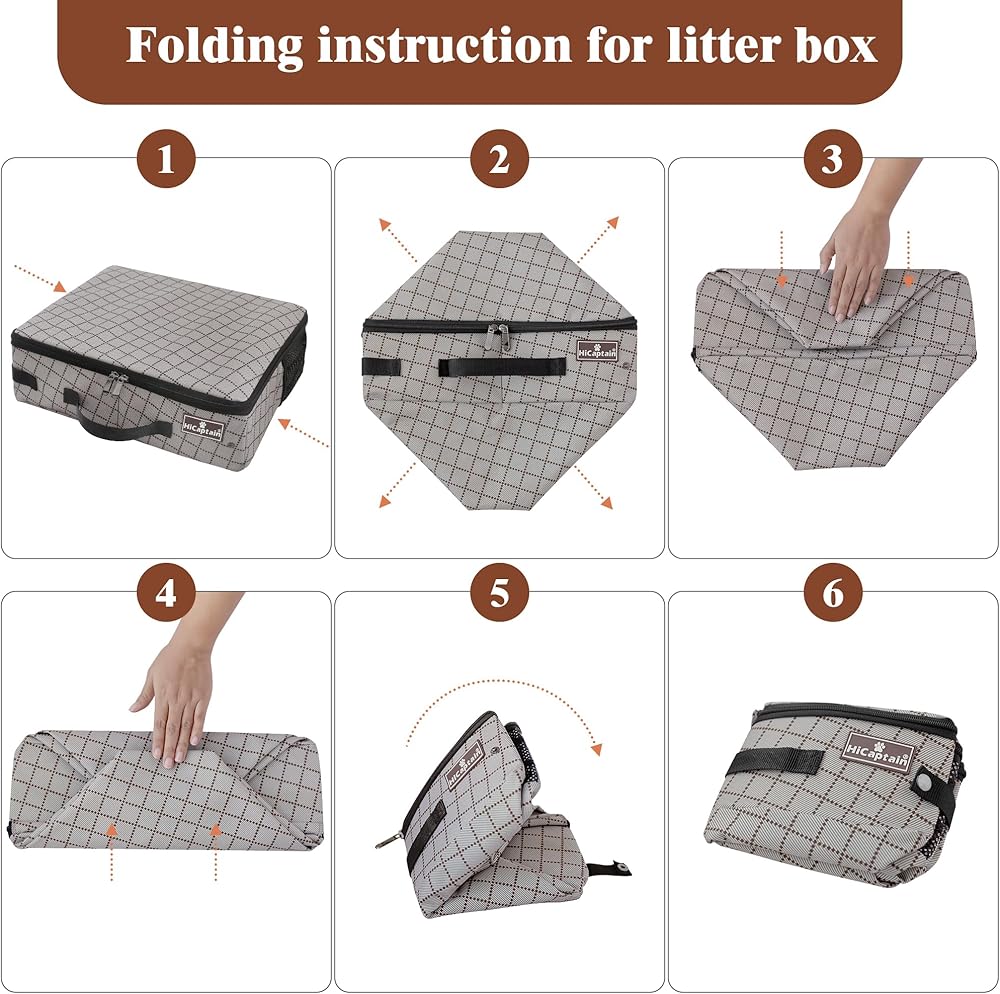 Folding instruction for litter box

1

HiCaptain

2

HiCaptain

3

4

5

HiCaptain

6

HiCaptain