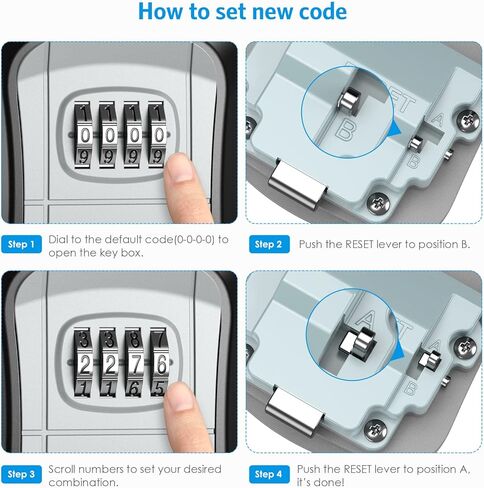 How to set new code

1 1 1 1
0 0 0 0
9 9 9 9

B
A
B

Step 1 Dial to the default code(0-0-0-0) to open the key box.

Step 2 Push the RESET lever to position B.

3 3 8 7
2 2 7 6
1 1 6 5

A
A
B

Step 3 Scroll numbers to set your desired combination.

Step 4 Push the RESET lever to position A, it's done!