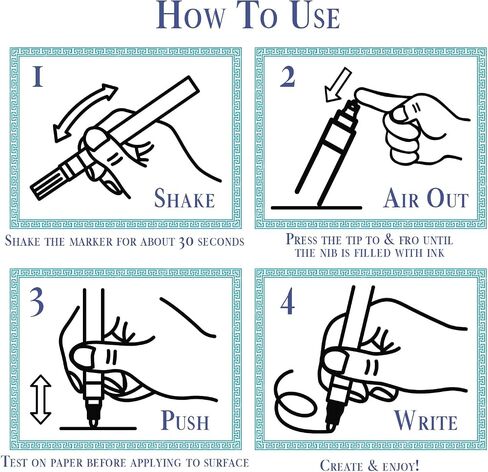 HOW TO USE

1

SHAKE

SHAKE THE MARKER FOR ABOUT 30 SECONDS

2

AIR OUT

PRESS THE TIP TO & FRO UNTIL THE NIB IS FILLED WITH INK

3

PUSH

TEST ON PAPER BEFORE APPLYING TO SURFACE

4

WRITE

CREATE & ENJOY!