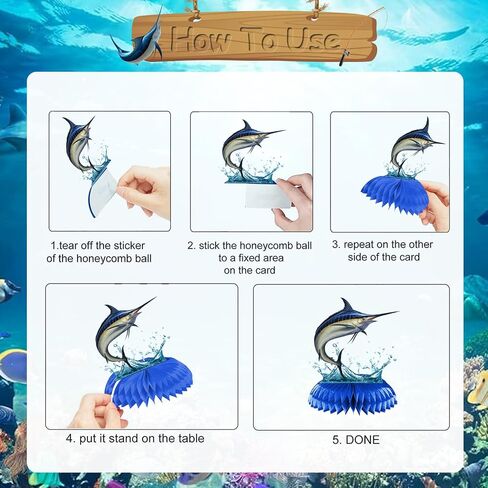 How To Use

1.tear off the sticker of the honeycomb ball

2. stick the honeycomb ball to a fixed area on the card

3. repeat on the other side of the card

4. put it stand on the table

5. DONE