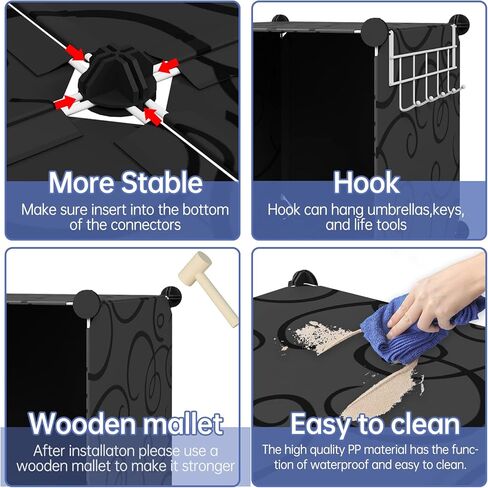 More Stable
Make sure insert into the bottom of the connectors

Hook
Hook can hang umbrellas,keys, and life tools

Wooden mallet
After installaton please use a wooden mallet to make it stronger

Easy to clean
The high quality PP material has the function of waterproof and easy to clean.