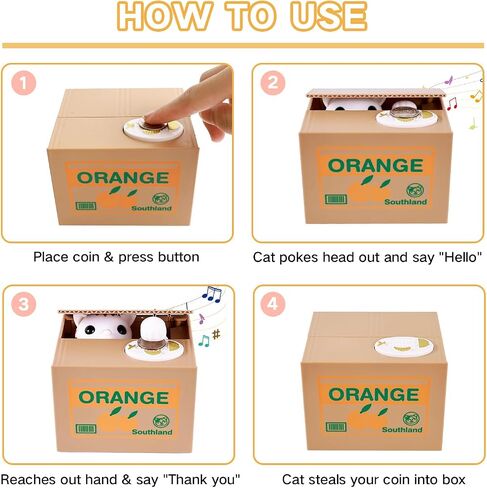 HOW TO USE

1

ORANGE

Southland

Place coin & press button

2

ORANGE

Southland

Cat pokes head out and say "Hello"

3

ORANGE

Southland

Reaches out hand & say "Thank you"

4

ORANGE

Southland

Cat steals your coin into box