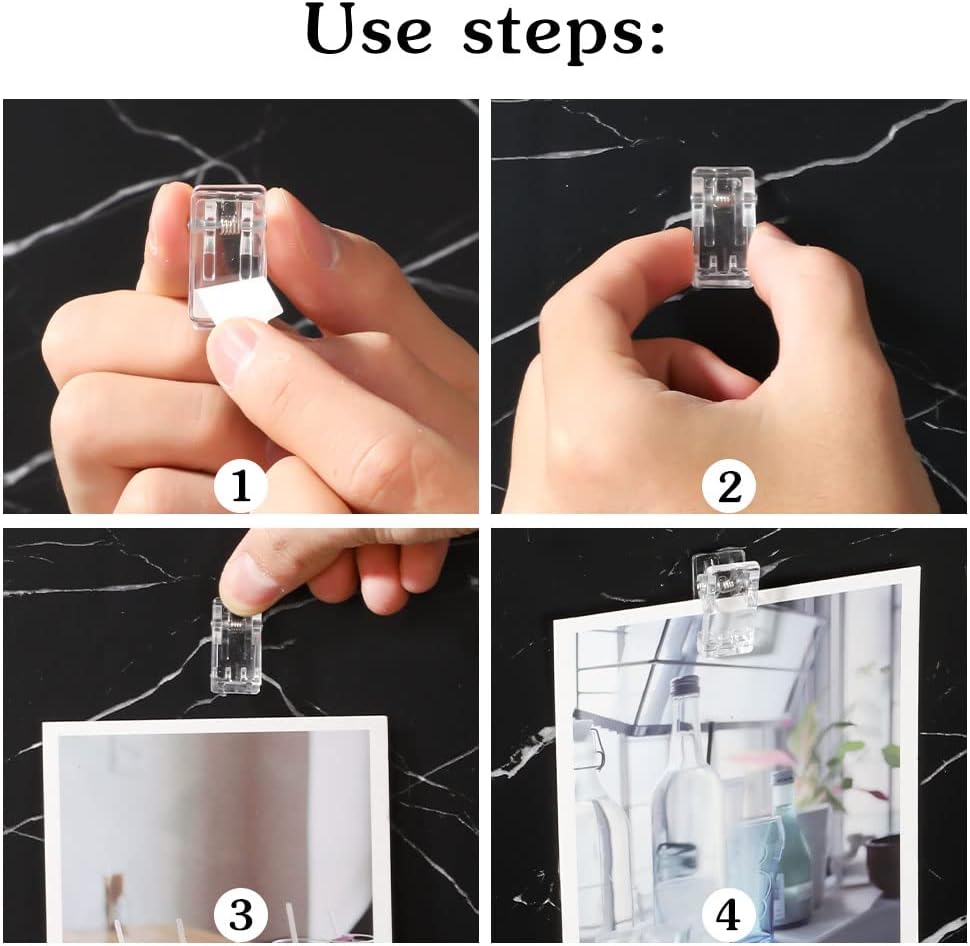 Use steps:

1

2

3

4