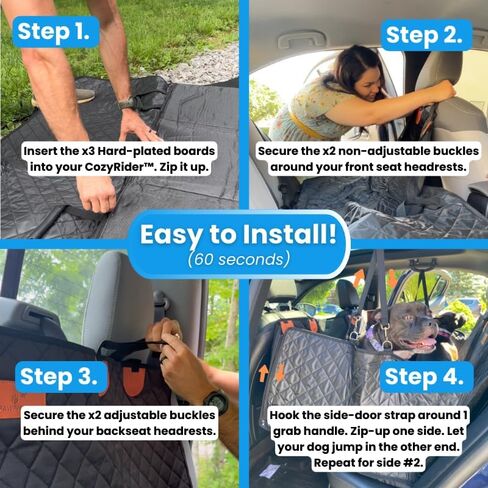 Step 1.

Insert the x3 Hard-plated boards into your CozyRider™. Zip it up.

Step 2.

Secure the x2 non-adjustable buckles around your front seat headrests.

Easy to Install!
(60 seconds)

Step 3.

Secure the x2 adjustable buckles behind your backseat headrests.

Step 4.

Hook the side-door strap around 1 grab handle. Zip-up one side. Let your dog jump in the other end. Repeat for side #2.