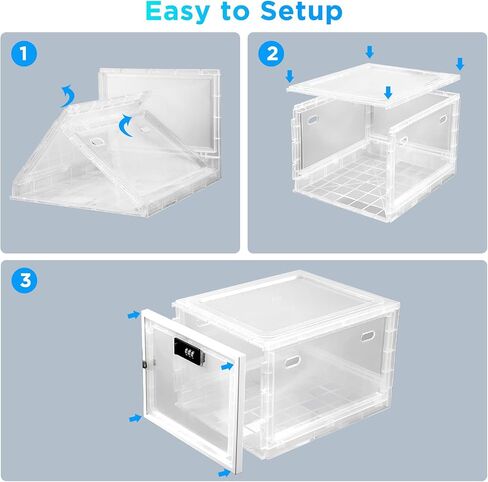 Easy to Setup

1

2

3