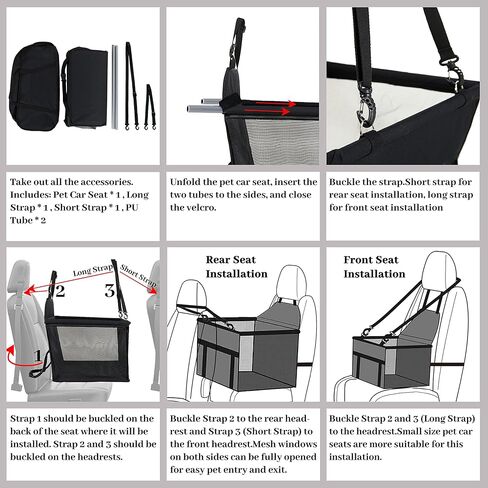 Take out all the accessories. Includes: Pet Car Seat * 1 , Long Strap * 1 , Short Strap * 1 , PU Tube * 2

Unfold the pet car seat, insert the two tubes to the sides, and close the velcro.

Buckle the strap.Short strap for rear seat installation, long strap for front seat installation

Long Strap

Short Strap

2

3

1

Rear Seat Installation

Front Seat Installation

Strap 1 should be buckled on the back of the seat where it will be installed. Strap 2 and 3 should be buckled on the headrests.

Buckle Strap 2 to the rear headrest and Strap 3 (Short Strap) to the front headrest.Mesh windows on both sides can be fully opened for easy pet entry and exit.

Buckle Strap 2 and 3 (Long Strap) to the headrest.Small size pet car seats are more suitable for this installation.