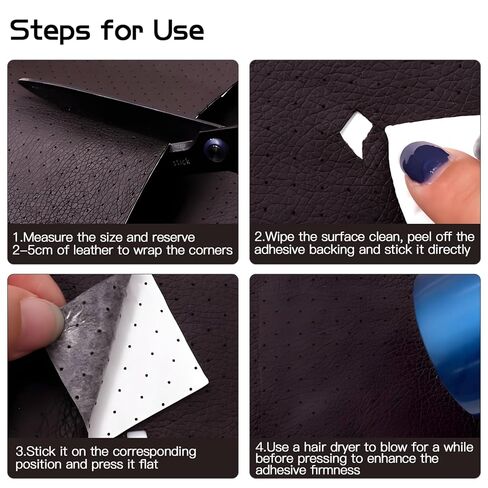 Steps for Use

stick

1.Measure the size and reserve 2–5cm of leather to wrap the corners

2.Wipe the surface clean, peel off the adhesive backing and stick it directly

3.Stick it on the corresponding position and press it flat

4.Use a hair dryer to blow for a while before pressing to enhance the adhesive firmness