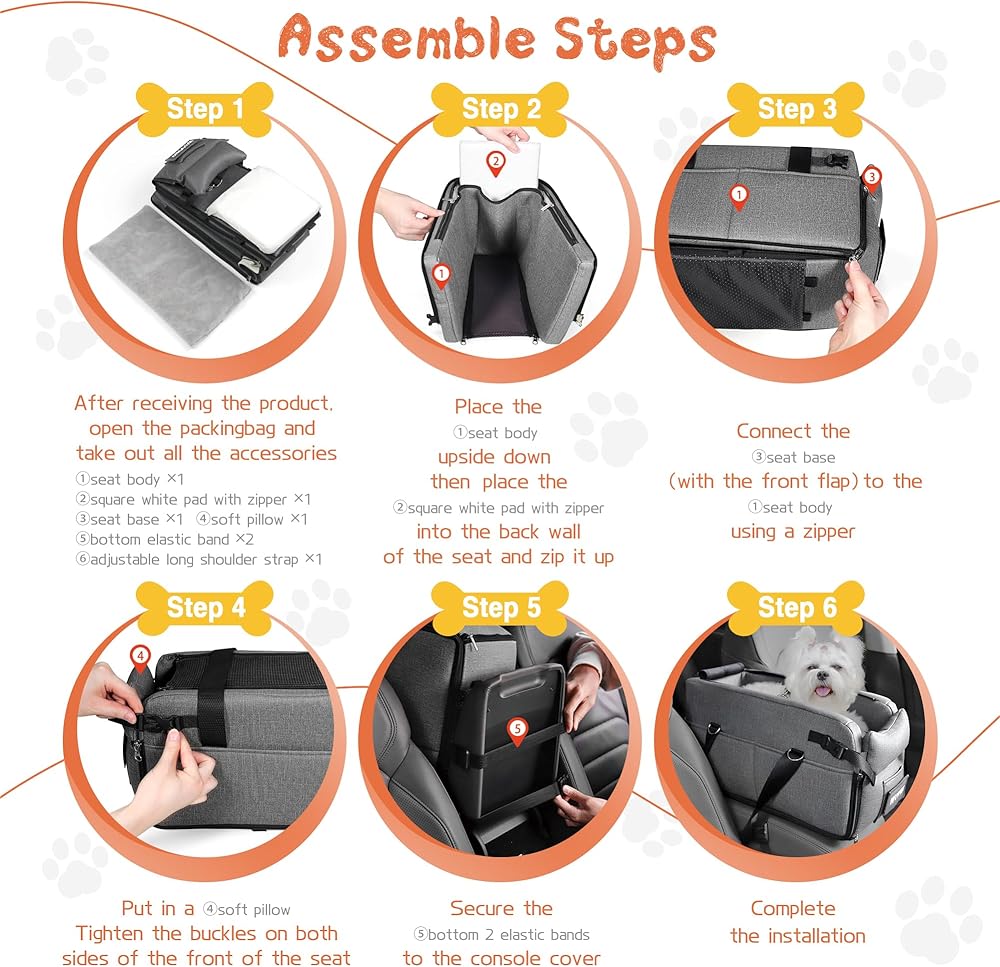 Assemble Steps

Step 1

After receiving the product, open the packingbag and take out all the accessories
①seat body ×1
②square white pad with zipper ×1
③seat base ×1 ④soft pillow ×1
⑤bottom elastic band ×2
⑥adjustable long shoulder strap ×1

Step 2

2

1

Place the
①seat body
upside down
then place the
②square white pad with zipper
into the back wall
of the seat and zip it up

Step 3

1

3

Connect the
③seat base
(with the front flap) to the
①seat body
using a zipper

Step 4

4

Put in a ④soft pillow
Tighten the buckles on both sides of the front of the seat

Step 5

5

Secure the
⑤bottom 2 elastic bands
to the console cover

Step 6

Complete
the installation