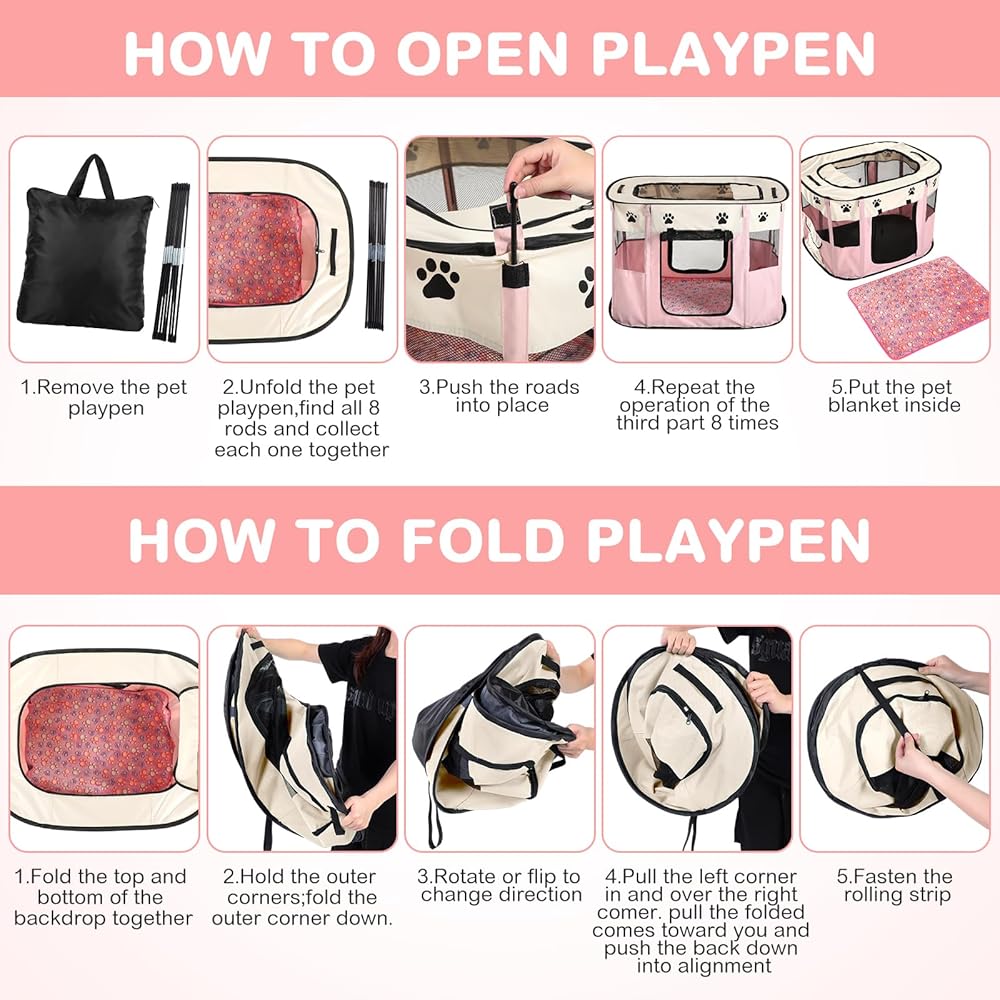 HOW TO OPEN PLAYPEN

1.Remove the pet playpen

2.Unfold the pet playpen,find all 8 rods and collect each one together

3.Push the roads into place

4.Repeat the operation of the third part 8 times

5.Put the pet blanket inside

HOW TO FOLD PLAYPEN

1.Fold the top and bottom of the backdrop together

2.Hold the outer corners;fold the outer corner down.

3.Rotate or flip to change direction

4.Pull the left corner in and over the right comer. pull the folded comes toward you and push the back down into alignment

5.Fasten the rolling strip