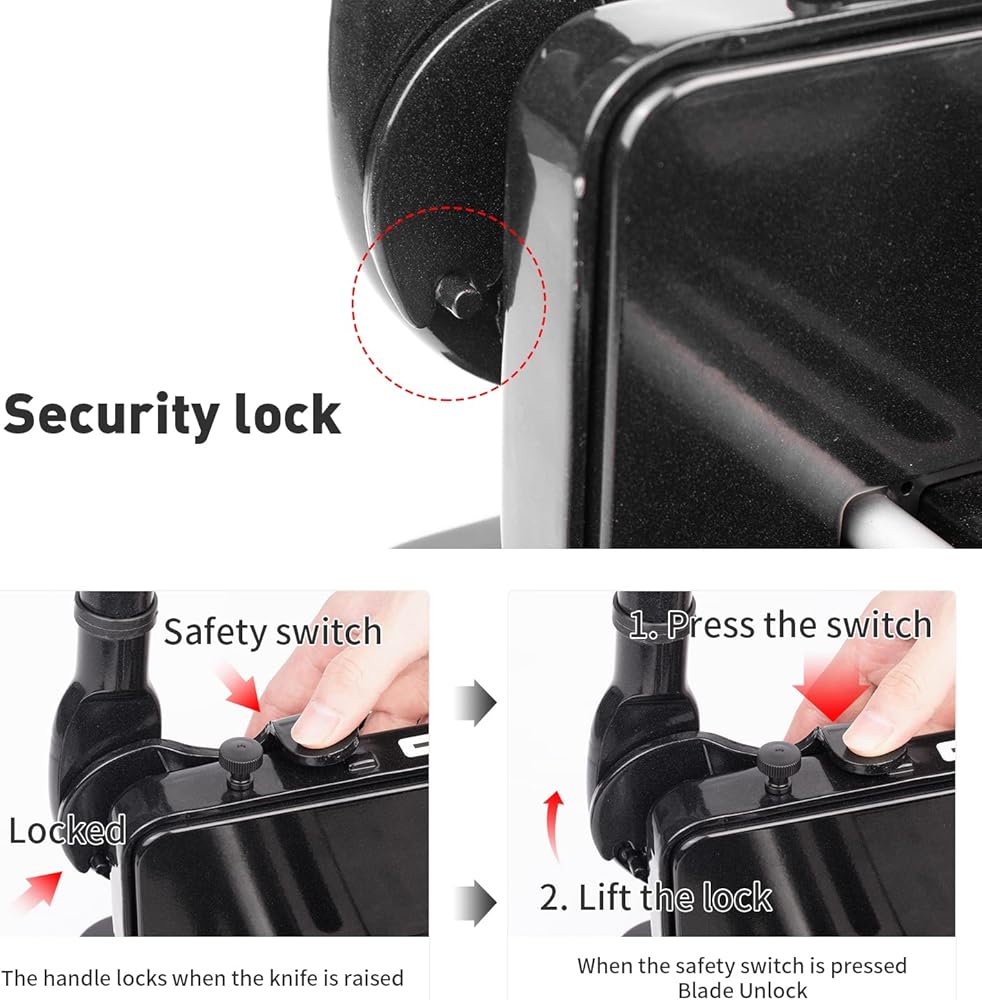 Security lock

Safety switch

Locked

The handle locks when the knife is raised

1. Press the switch

2. Lift the lock

When the safety switch is pressed
Blade Unlock