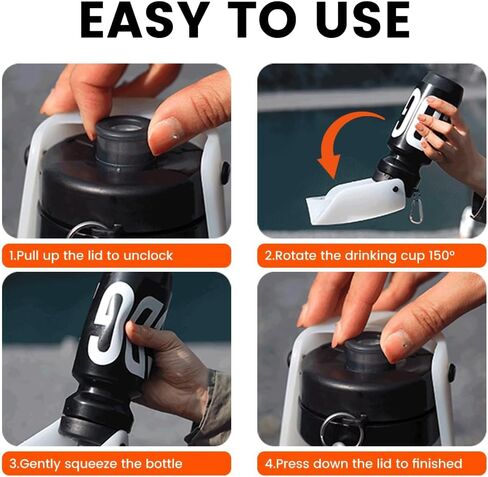 EASY TO USE

1.Pull up the lid to unclock

2.Rotate the drinking cup 150°

3.Gently squeeze the bottle

4.Press down the lid to finished