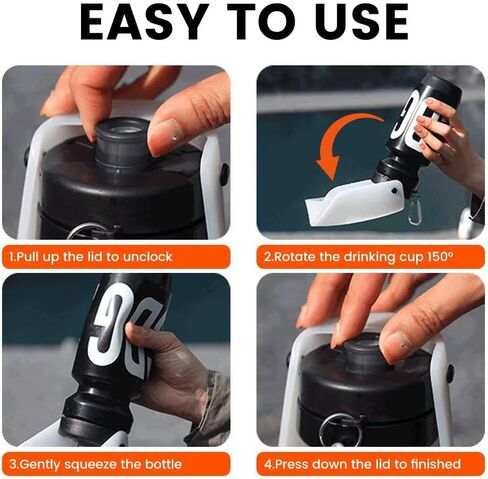 EASY TO USE

1.Pull up the lid to unclock

2.Rotate the drinking cup 150°

3.Gently squeeze the bottle

4.Press down the lid to finished