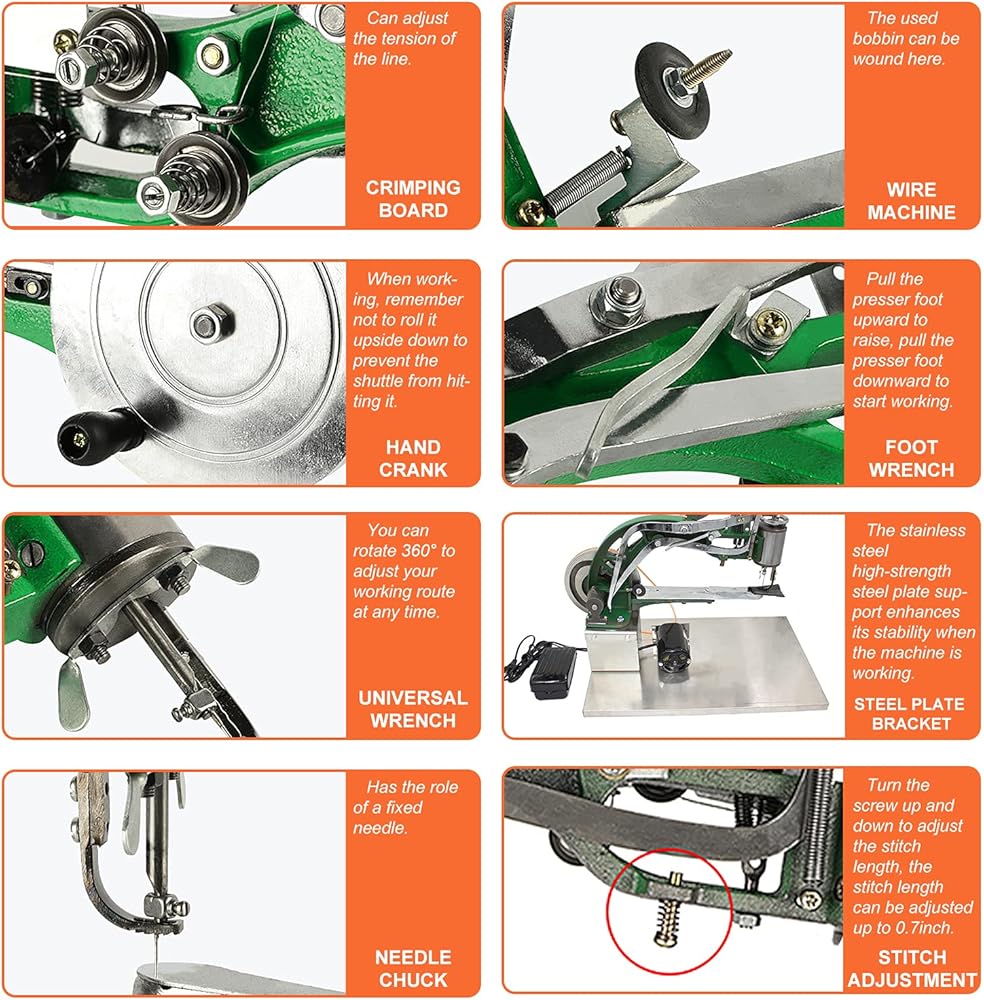 Can adjust the tension of the line.

CRIMPING BOARD

The used bobbin can be wound here.

WIRE MACHINE

When working, remember not to roll it upside down to prevent the shuttle from hitting it.

HAND CRANK

Pull the presser foot upward to raise, pull the presser foot downward to start working.

FOOT WRENCH

You can rotate 360° to adjust your working route at any time.

UNIVERSAL WRENCH

The stainless steel high-strength steel plate support enhances its stability when the machine is working.

STEEL PLATE BRACKET

Has the role of a fixed needle.

NEEDLE CHUCK

Turn the screw up and down to adjust the stitch length, the stitch length can be adjusted up to 0.7inch.

STITCH ADJUSTMENT