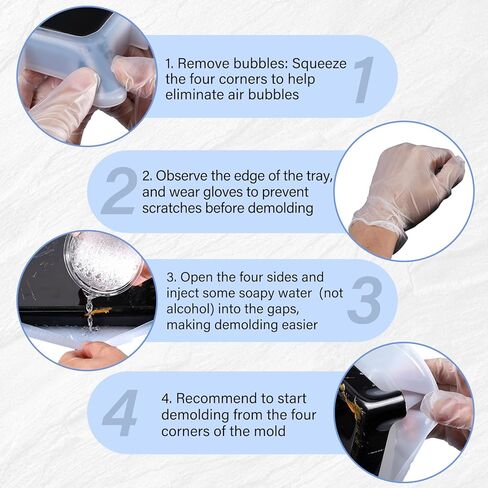 1. Remove bubbles: Squeeze the four corners to help eliminate air bubbles

1

2

2. Observe the edge of the tray, and wear gloves to prevent scratches before demolding

3. Open the four sides and inject some soapy water (not alcohol) into the gaps, making demolding easier

3

4

4. Recommend to start demolding from the four corners of the mold