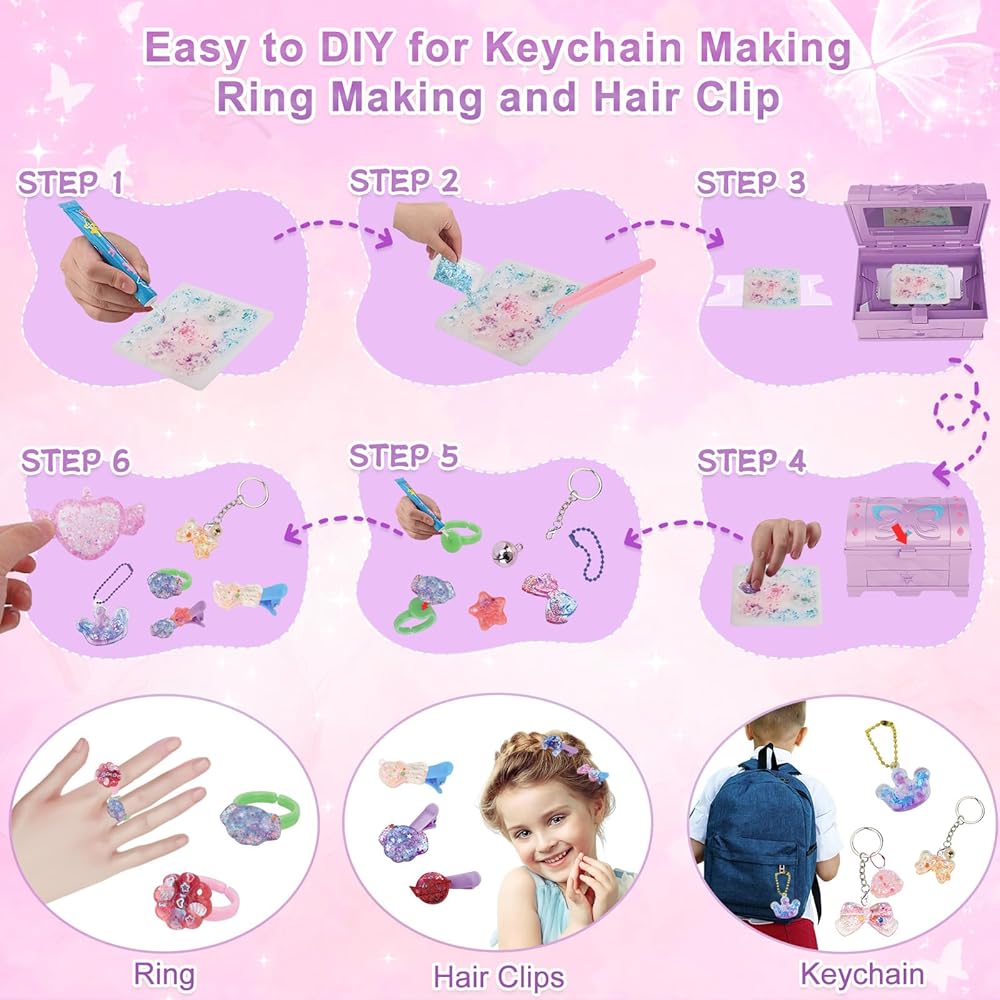 Easy to DIY for Keychain Making
Ring Making and Hair Clip

STEP 1

STEP 2

STEP 3

STEP 6

STEP 5

STEP 4

Ring

Hair Clips

Keychain