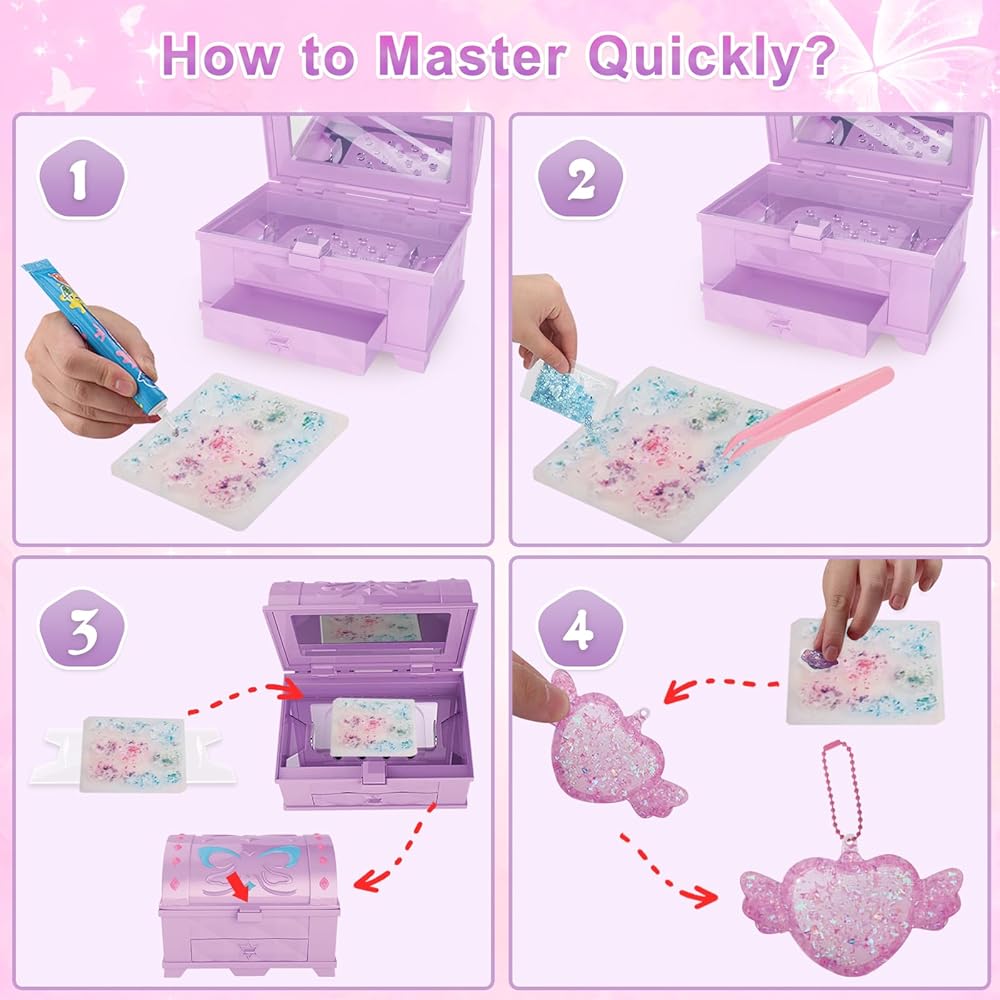 How to Master Quickly?

1

2

3

4