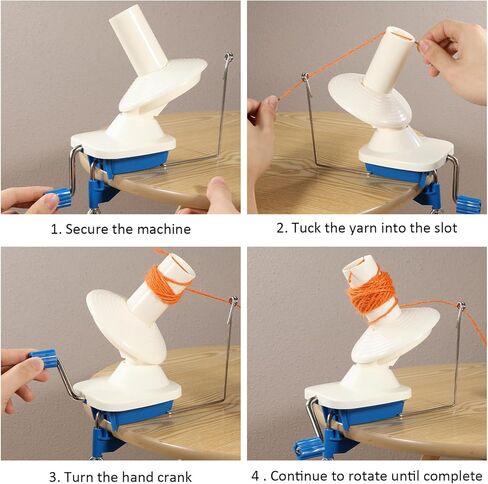 1. Secure the machine

2. Tuck the yarn into the slot

3. Turn the hand crank

4 . Continue to rotate until complete