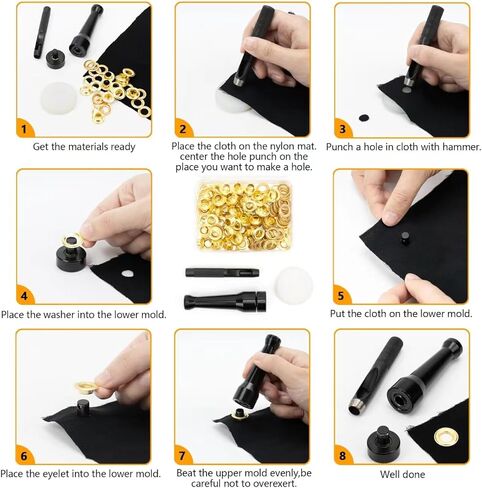 1
Get the materials ready

2
Place the cloth on the nylon mat. center the hole punch on the place you want to make a hole.

3
Punch a hole in cloth with hammer.

4
Place the washer into the lower mold.

5
Put the cloth on the lower mold.

6
Place the eyelet into the lower mold.

7
Beat the upper mold evenly,be careful not to overexert.

8
Well done