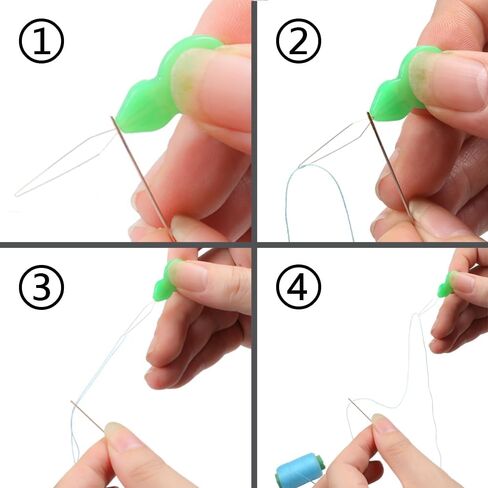 ①

②

③

④