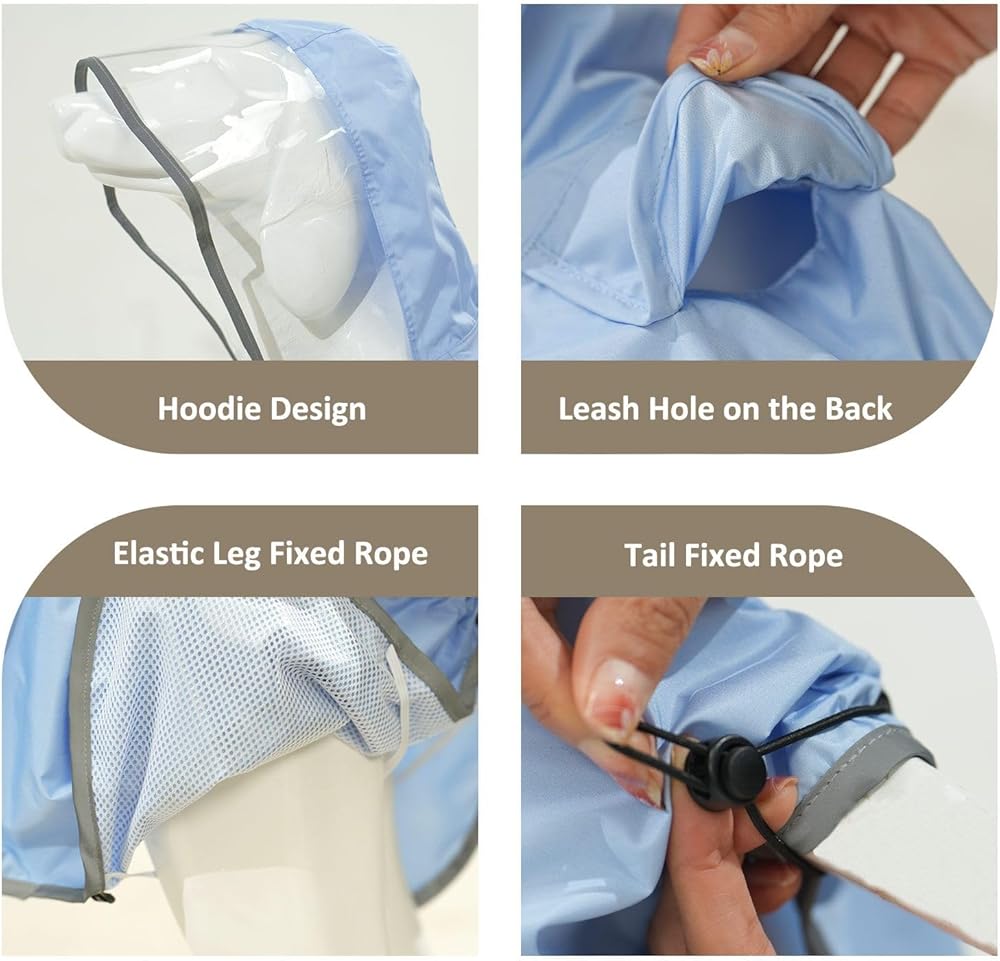 Hoodie Design

Leash Hole on the Back

Elastic Leg Fixed Rope

Tail Fixed Rope