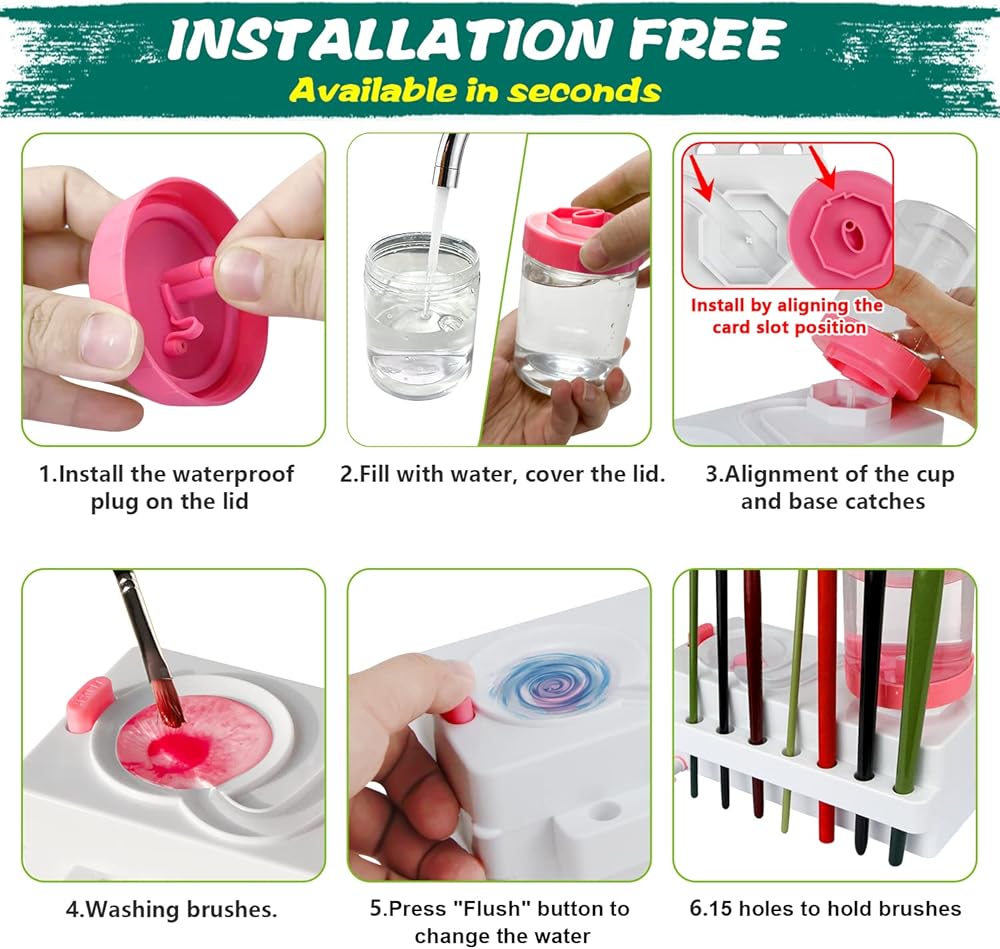 INSTALLATION FREE
Available in seconds

Install by aligning the card slot position

1.Install the waterproof plug on the lid

2.Fill with water, cover the lid.

3.Alignment of the cup and base catches

4.Washing brushes.

5.Press "Flush" button to change the water

6.15 holes to hold brushes