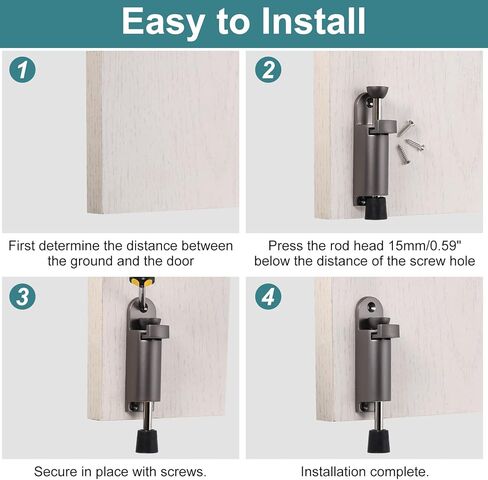 Easy to Install

1

First determine the distance between the ground and the door

2

Press the rod head 15mm/0.59" below the distance of the screw hole

3

Secure in place with screws.

4

Installation complete.