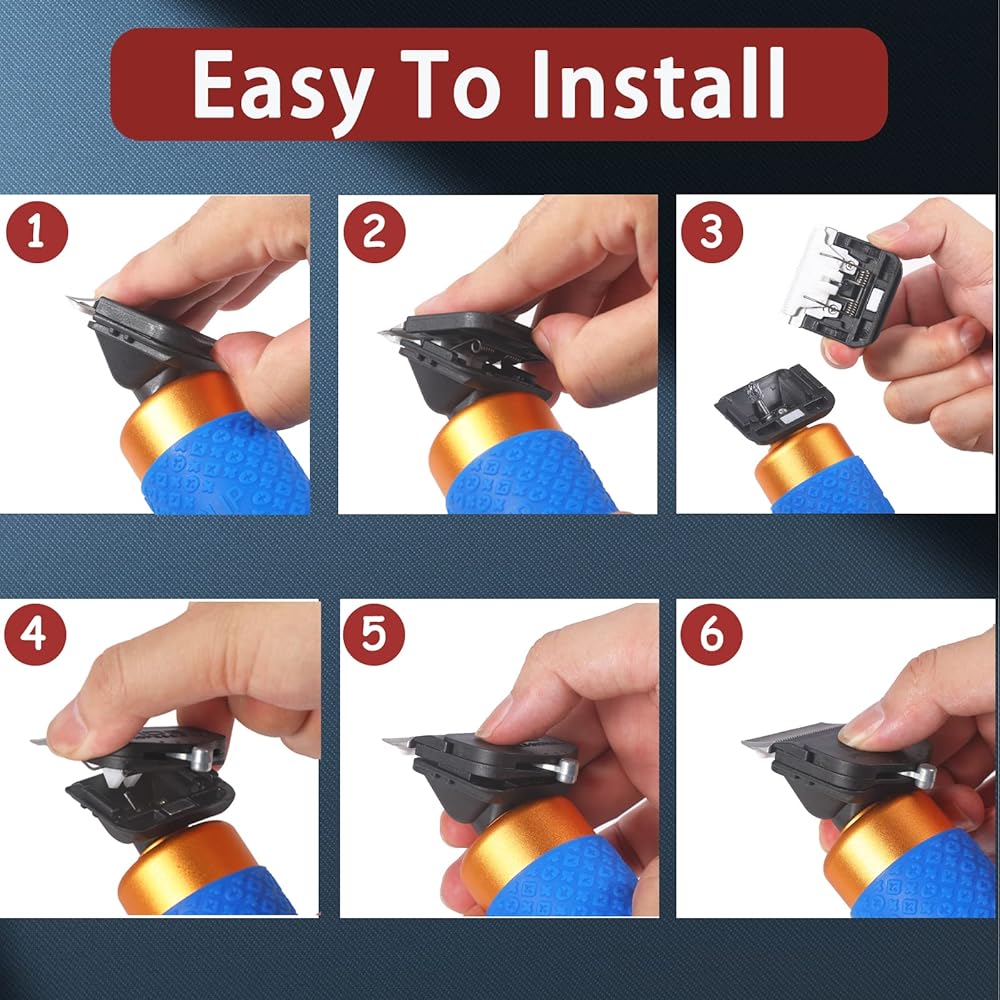 Easy To Install

1

2

3

4

5

6