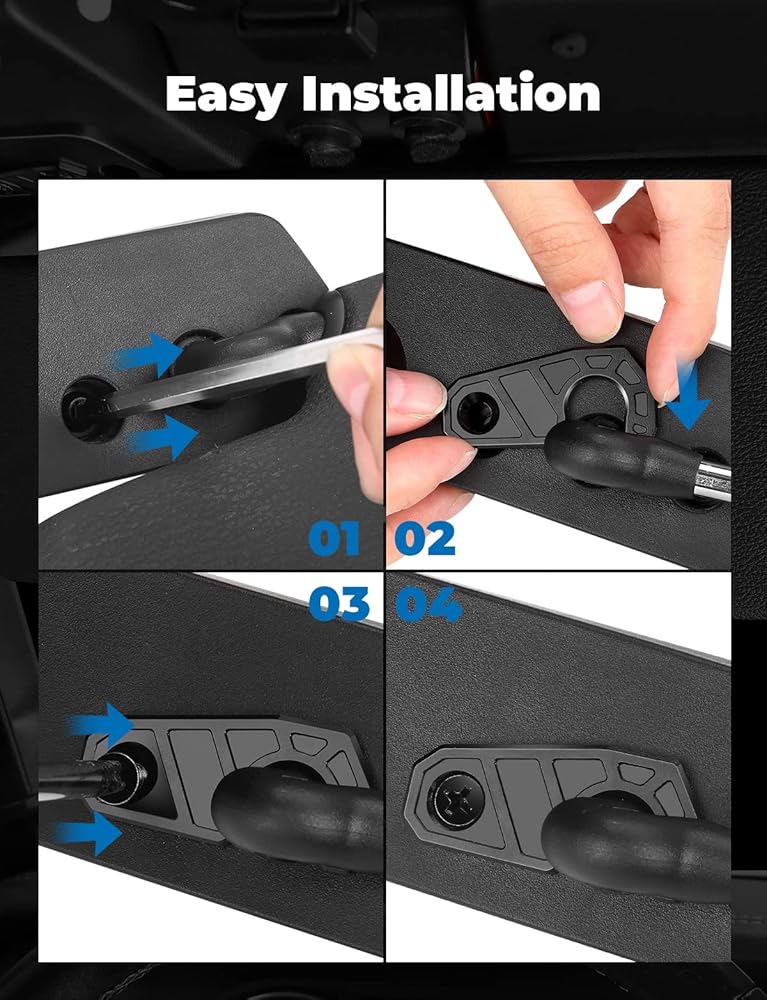 Easy Installation

01

02

03

04