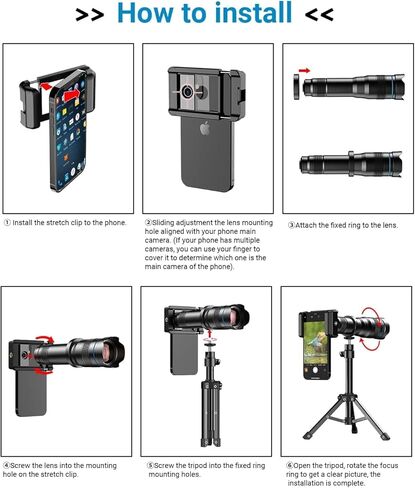 >> How to install <<

① Install the stretch clip to the phone.

②Sliding adjustment the lens mounting hole aligned with your phone main camera. (If your phone has multiple cameras, you can use your finger to cover it to determine which one is the main camera of the phone).

③Attach the fixed ring to the lens.

④Screw the lens into the mounting hole on the stretch clip.

⑤Screw the tripod into the fixed ring mounting holes.

⑥Open the tripod, rotate the focus ring to get a clear picture, the installation is complete.