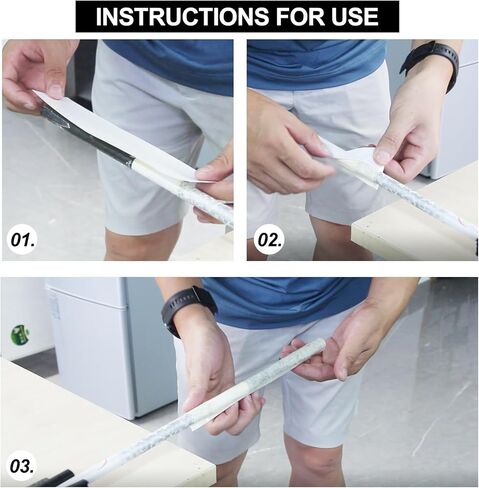 INSTRUCTIONS FOR USE

01.

02.

03.