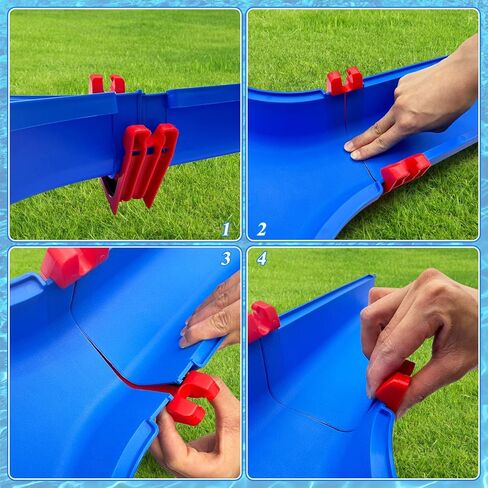 1
2
3
4